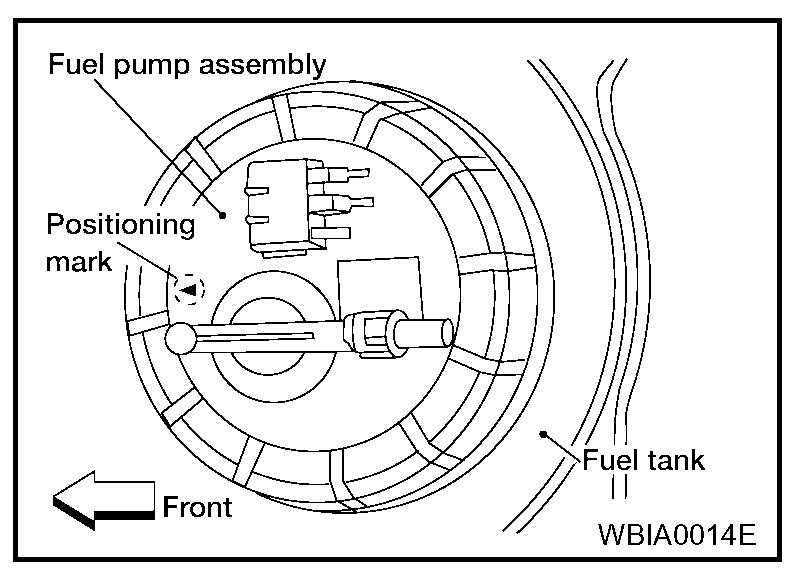 Fuel pump assembly

Positioning mark

Fuel tank

Front

WBIA0014E