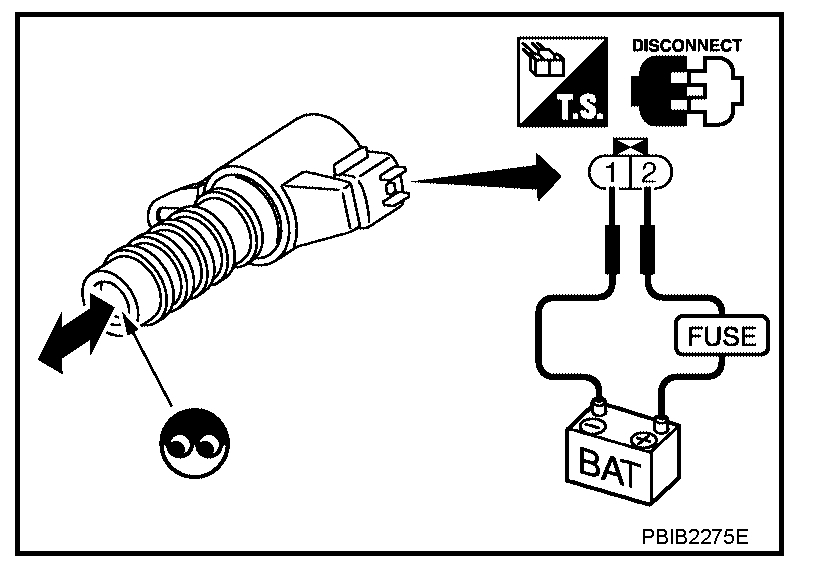 T.S.
DISCONNECT
1
2
FUSE
BAT
PBIB2275E