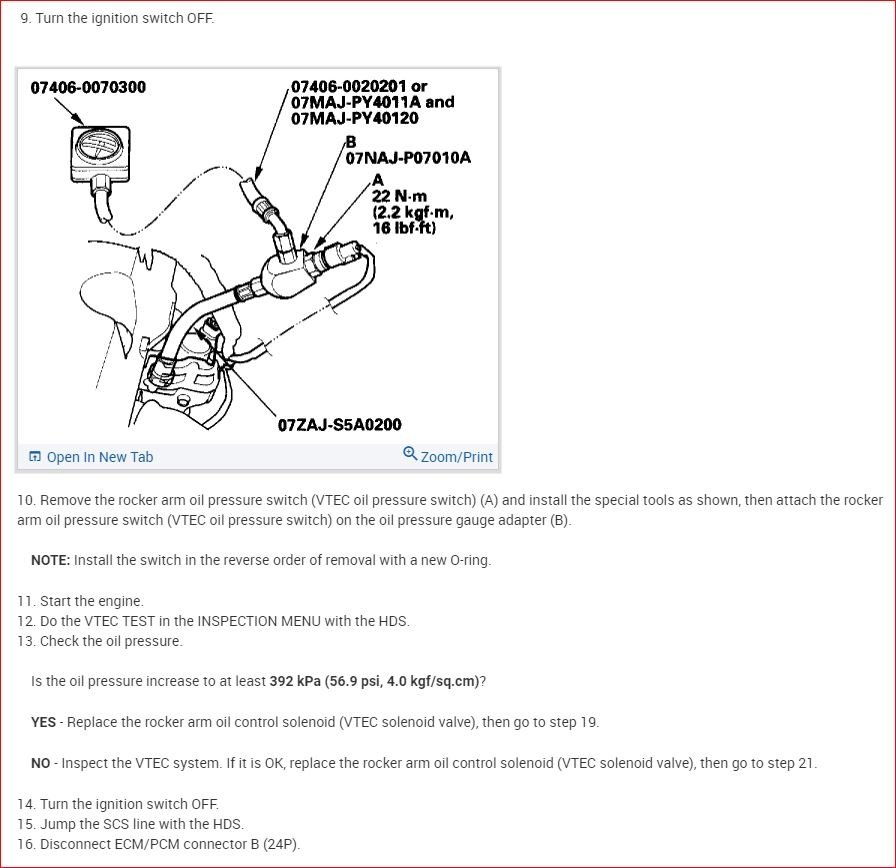 9. Turn the ignition switch OFF.

07406-0070300

07406-0020201 or 07MAJ-PY4011A and 07MAJ-PY40120

B
07NAJ-P07010A

A
22 N·m
(2.2 kgf·m,
16 lbf·ft)

07ZAJ-S5A0200

Open In New Tab

Zoom/Print

10. Remove the rocker arm oil pressure switch (VTEC oil pressure switch) (A) and install the special tools as shown, then attach the rocker arm oil pressure switch (VTEC oil pressure switch) on the oil pressure gauge adapter (B).

NOTE: Install the switch in the reverse order of removal with a new O-ring.

11. Start the engine.
12. Do the VTEC TEST in the INSPECTION MENU with the HDS.
13. Check the oil pressure.

Is the oil pressure increase to at least 392 kPa (56.9 psi, 4.0 kgf/sq.cm)?

YES - Replace the rocker arm oil control solenoid (VTEC solenoid valve), then go to step 19.

NO - Inspect the VTEC system. If it is OK, replace the rocker arm oil control solenoid (VTEC solenoid valve), then go to step 21.

14. Turn the ignition switch OFF.
15. Jump the SCS line with the HDS.
16. Disconnect ECM/PCM connector B (24P).