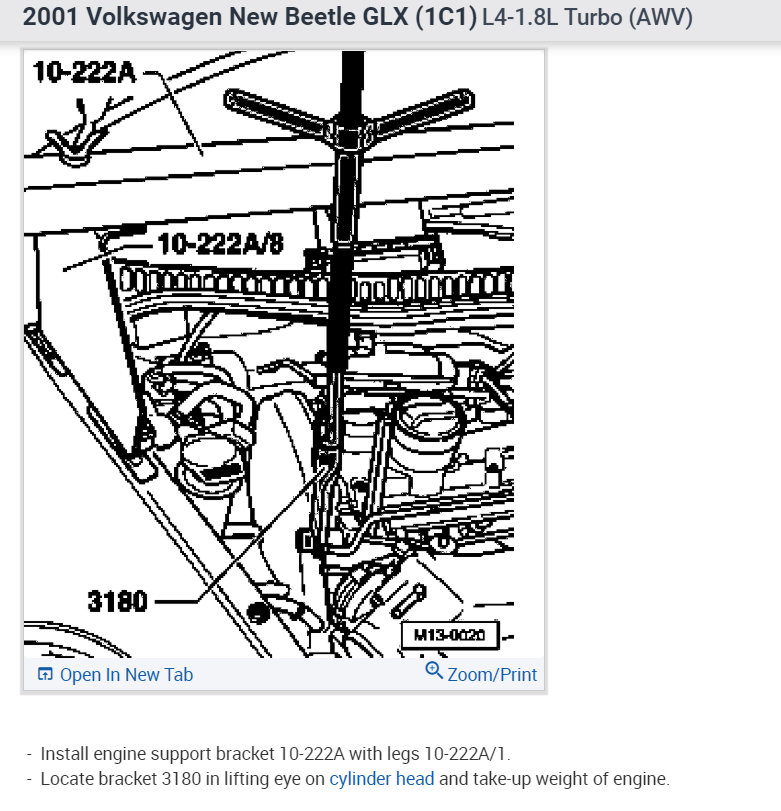 2001 Volkswagen New Beetle GLX (1C1) L4-1.8L Turbo (AWV)

10-222A

10-222A/8

3180

M13-0020

Open In New Tab

Zoom/Print

- Install engine support bracket 10-222A with legs 10-222A/1.
- Locate bracket 3180 in lifting eye on cylinder head and take-up weight of engine.