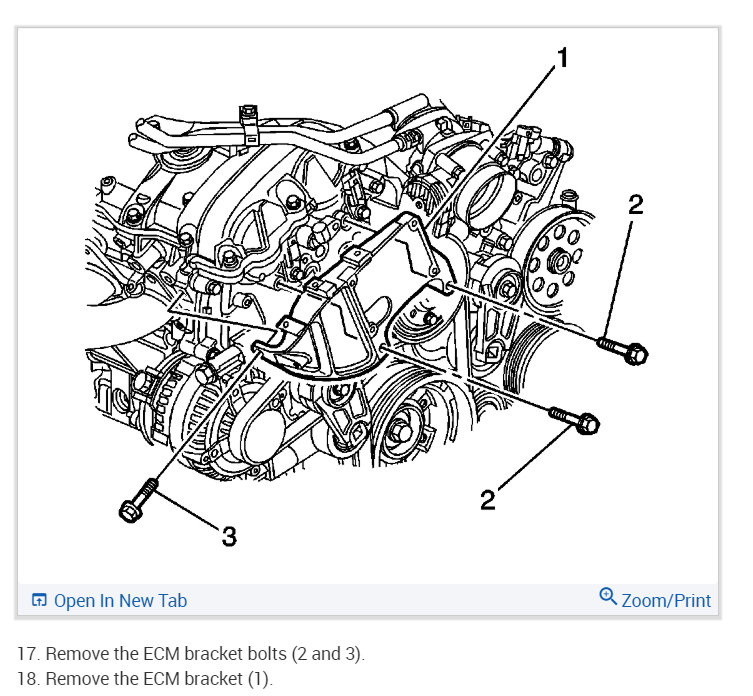 1
2
2
3

Open In New Tab
Zoom/Print

17. Remove the ECM bracket bolts (2 and 3).
18. Remove the ECM bracket (1).