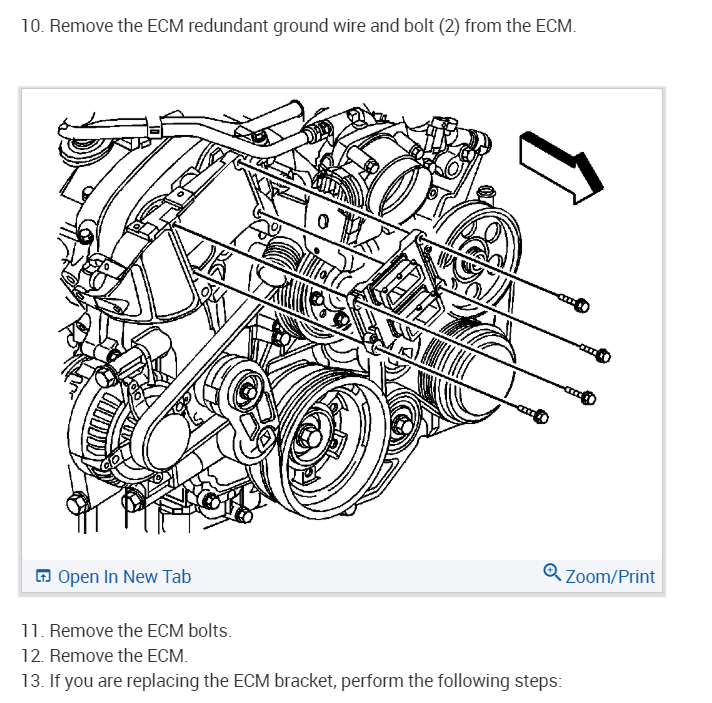 10. Remove the ECM redundant ground wire and bolt (2) from the ECM.

Open In New Tab

Zoom/Print

11. Remove the ECM bolts.
12. Remove the ECM.
13. If you are replacing the ECM bracket, perform the following steps: