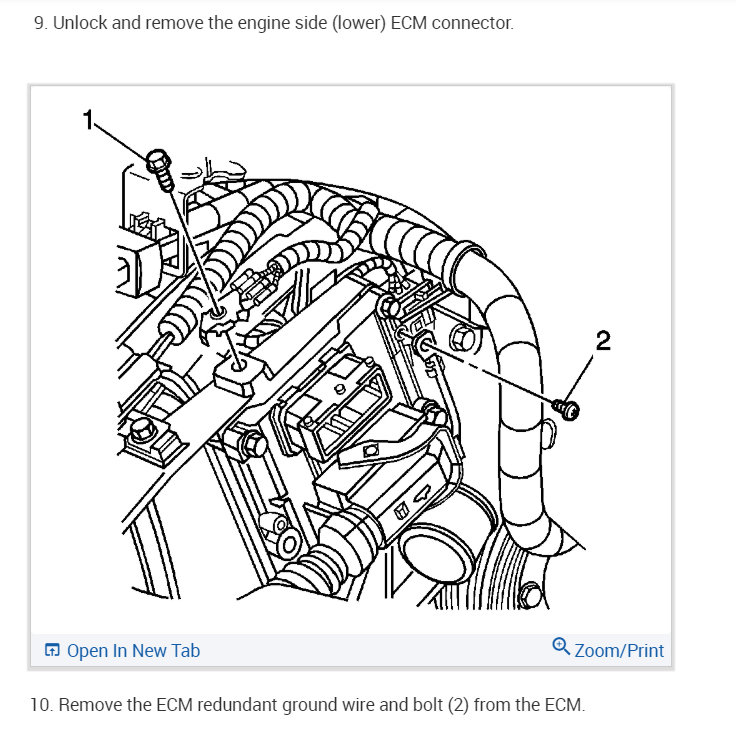 9. Unlock and remove the engine side (lower) ECM connector.

1

2

Open In New Tab

Zoom/Print

10. Remove the ECM redundant ground wire and bolt (2) from the ECM.