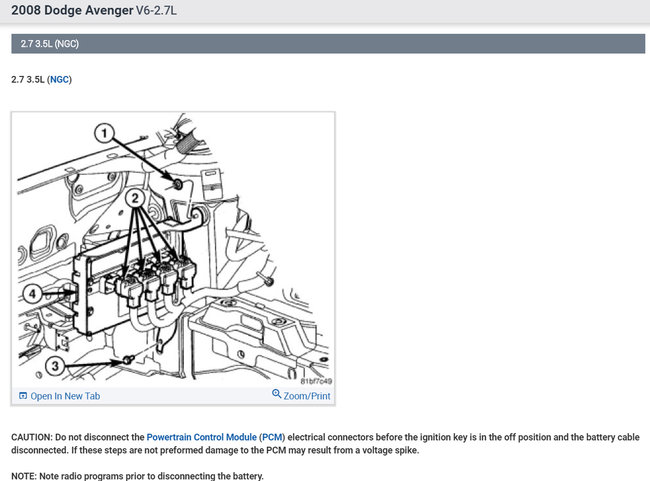 2008 Dodge Avenger V6-2.7L

2.7 3.5L (NGC)

2.7 3.5L (NGC)

1

2

4

3

81bf7c49

Open In New Tab

Zoom/Print

CAUTION: Do not disconnect the Powertrain Control Module (PCM) electrical connectors before the ignition key is in the off position and the battery cable disconnected. If these steps are not preformed damage to the PCM may result from a voltage spike.

NOTE: Note radio programs prior to disconnecting the battery.