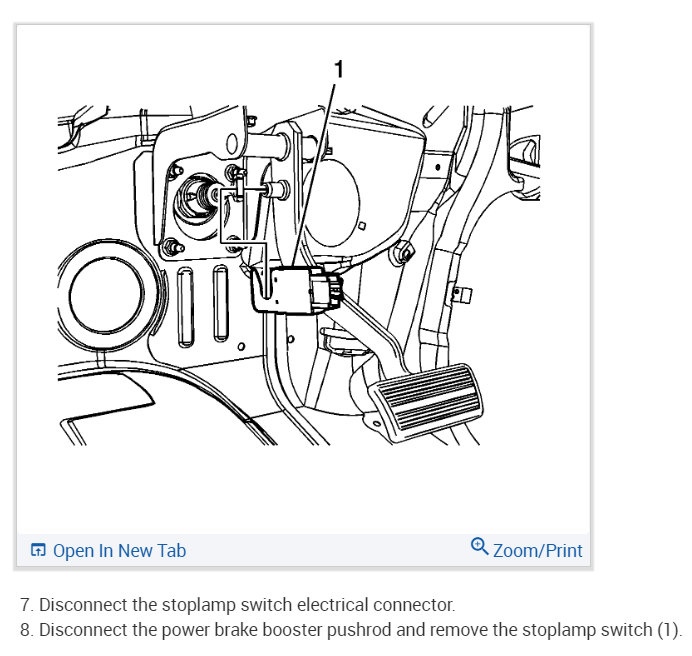 1

Open In New Tab

Zoom/Print

7. Disconnect the stoplamp switch electrical connector.
8. Disconnect the power brake booster pushrod and remove the stoplamp switch (1).