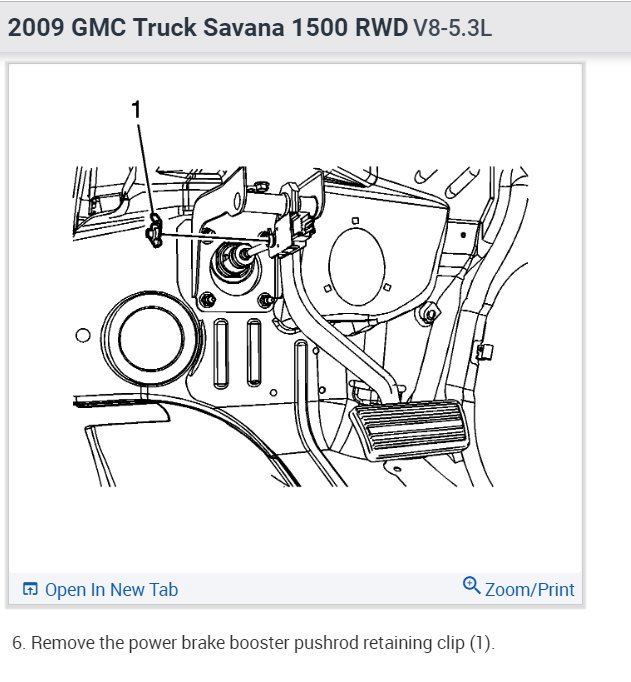 2009 GMC Truck Savana 1500 RWD V8-5.3L

1

Open In New Tab

Zoom/Print

6. Remove the power brake booster pushrod retaining clip (1).