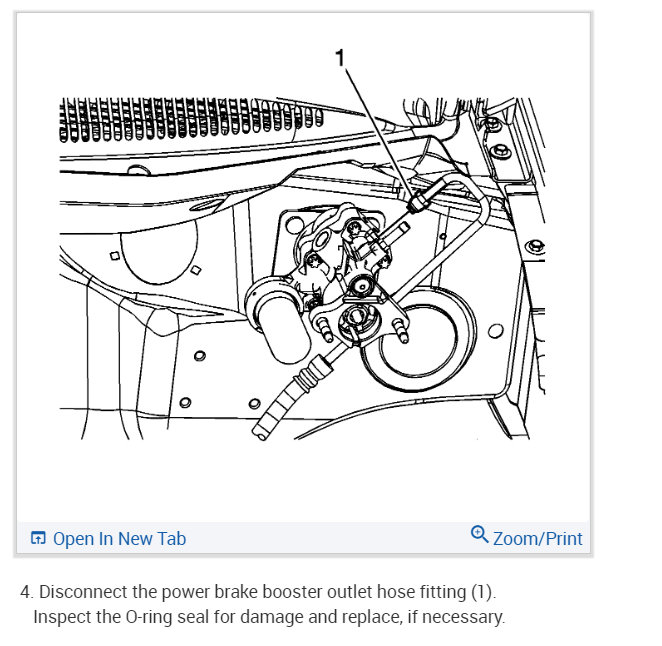 1

Open In New Tab

Zoom/Print

4. Disconnect the power brake booster outlet hose fitting (1). Inspect the O-ring seal for damage and replace, if necessary.