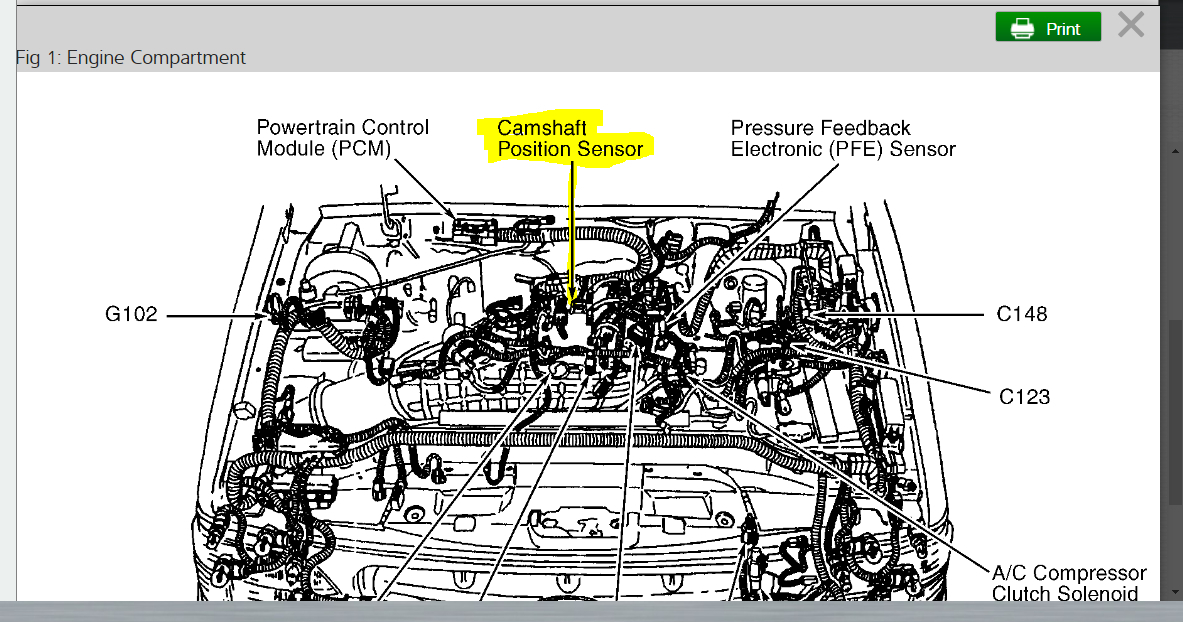 Print

Fig 1: Engine Compartment

Powertrain Control Module (PCM)

Camshaft Position Sensor

Pressure Feedback Electronic (PFE) Sensor

G102

C148

C123

A/C Compressor Clutch Solenoid