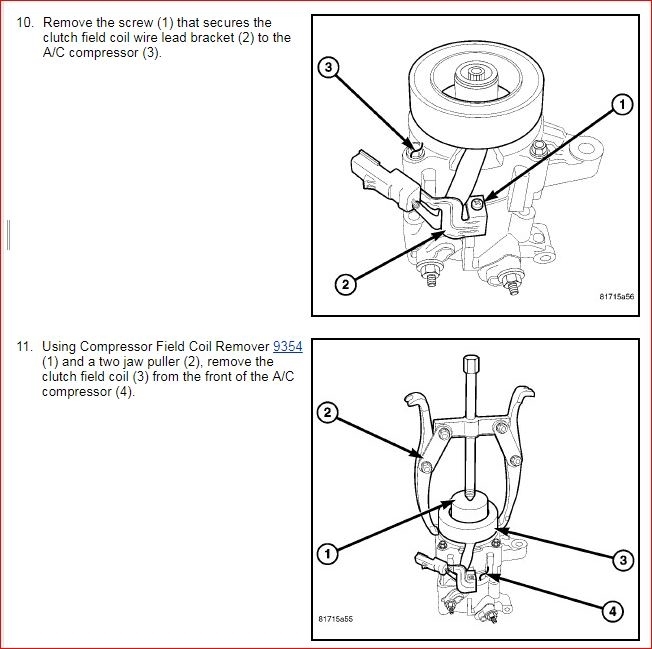 10. Remove the screw (1) that secures the clutch field coil wire lead bracket (2) to the A/C compressor (3).

3
1
2
81715a56

11. Using Compressor Field Coil Remover 9354 (1) and a two jaw puller (2), remove the clutch field coil (3) from the front of the A/C compressor (4).

2
1
3
4
81715a55