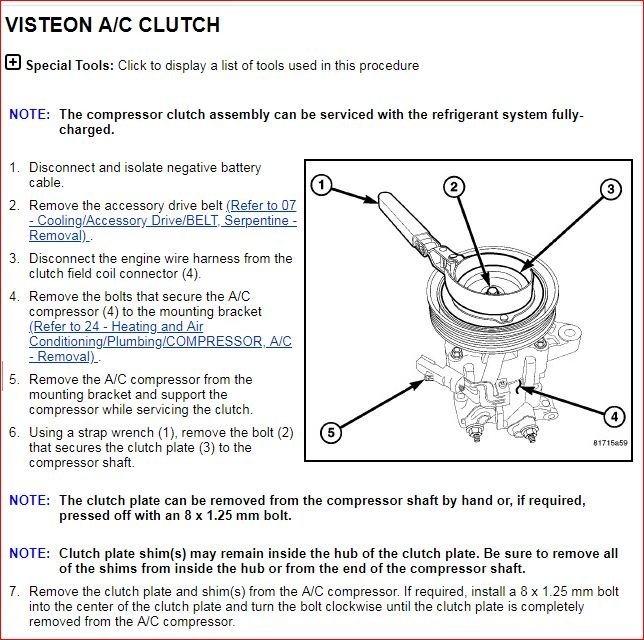 VISTEON A/C CLUTCH

Special Tools: Click to display a list of tools used in this procedure

NOTE: The compressor clutch assembly can be serviced with the refrigerant system fully-charged.

1. Disconnect and isolate negative battery cable.
2. Remove the accessory drive belt (Refer to 07 - Cooling/Accessory Drive/BELT, Serpentine - Removal) .
3. Disconnect the engine wire harness from the clutch field coil connector (4).
4. Remove the bolts that secure the A/C compressor (4) to the mounting bracket (Refer to 24 - Heating and Air Conditioning/Plumbing/COMPRESSOR, A/C - Removal) .
5. Remove the A/C compressor from the mounting bracket and support the compressor while servicing the clutch.
6. Using a strap wrench (1), remove the bolt (2) that secures the clutch plate (3) to the compressor shaft.

1
2
3
4
5
81715a59

NOTE: The clutch plate can be removed from the compressor shaft by hand or, if required, pressed off with an 8 x 1.25 mm bolt.

NOTE: Clutch plate shim(s) may remain inside the hub of the clutch plate. Be sure to remove all of the shims from inside the hub or from the end of the compressor shaft.

7. Remove the clutch plate and shim(s) from the A/C compressor. If required, install a 8 x 1.25 mm bolt into the center of the clutch plate and turn the bolt clockwise until the clutch plate is completely removed from the A/C compressor.