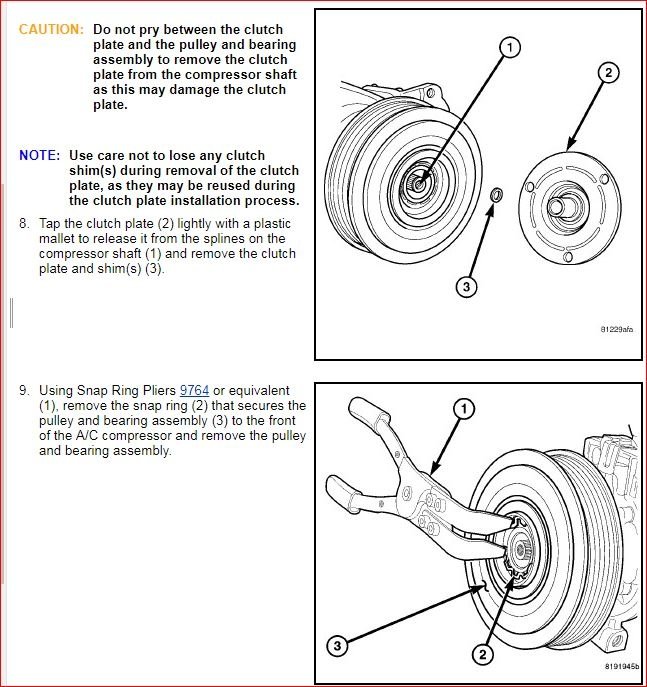 CAUTION: Do not pry between the clutch plate and the pulley and bearing assembly to remove the clutch plate from the compressor shaft as this may damage the clutch plate.

NOTE: Use care not to lose any clutch shim(s) during removal of the clutch plate, as they may be reused during the clutch plate installation process.

8. Tap the clutch plate (2) lightly with a plastic mallet to release it from the splines on the compressor shaft (1) and remove the clutch plate and shim(s) (3).

1
2
3
81229afa

9. Using Snap Ring Pliers 9764 or equivalent (1), remove the snap ring (2) that secures the pulley and bearing assembly (3) to the front of the A/C compressor and remove the pulley and bearing assembly.

1
3
2
8191945b