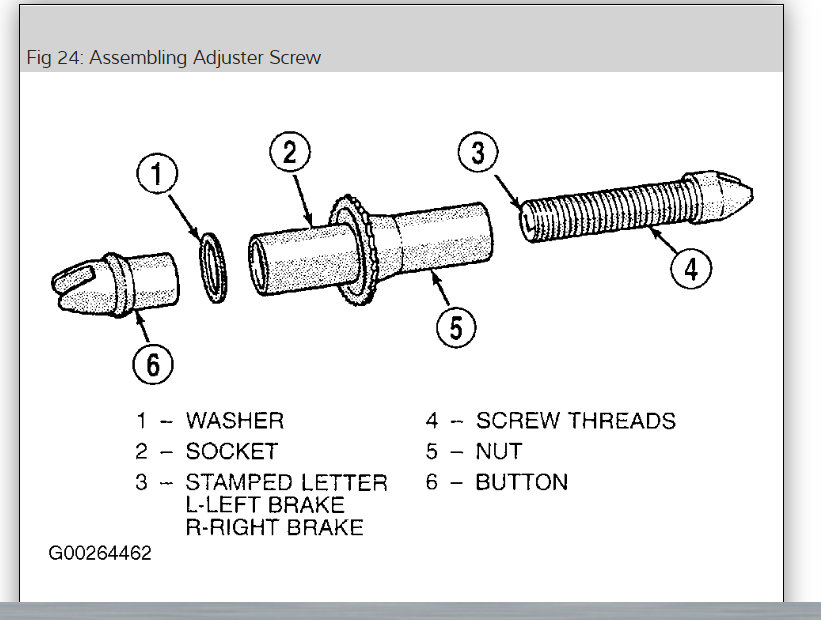 Fig 24: Assembling Adjuster Screw

1

2

3

4

5

6

1 – WASHER
2 – SOCKET
3 – STAMPED LETTER
L-LEFT BRAKE
R-RIGHT BRAKE

4 – SCREW THREADS
5 – NUT
6 – BUTTON

G00264462