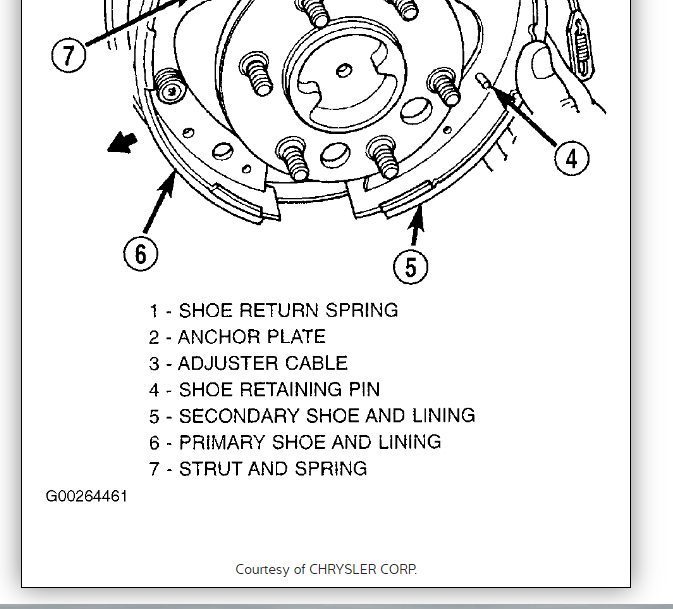 7

4

6

5

1 - SHOE RETURN SPRING
2 - ANCHOR PLATE
3 - ADJUSTER CABLE
4 - SHOE RETAINING PIN
5 - SECONDARY SHOE AND LINING
6 - PRIMARY SHOE AND LINING
7 - STRUT AND SPRING

G00264461

Courtesy of CHRYSLER CORP.