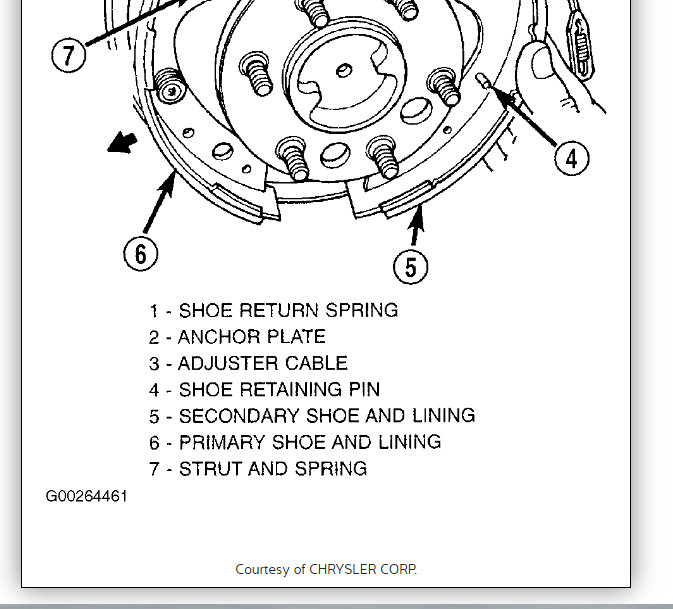 7

4

6

5

1 - SHOE RETURN SPRING
2 - ANCHOR PLATE
3 - ADJUSTER CABLE
4 - SHOE RETAINING PIN
5 - SECONDARY SHOE AND LINING
6 - PRIMARY SHOE AND LINING
7 - STRUT AND SPRING

G00264461

Courtesy of CHRYSLER CORP.