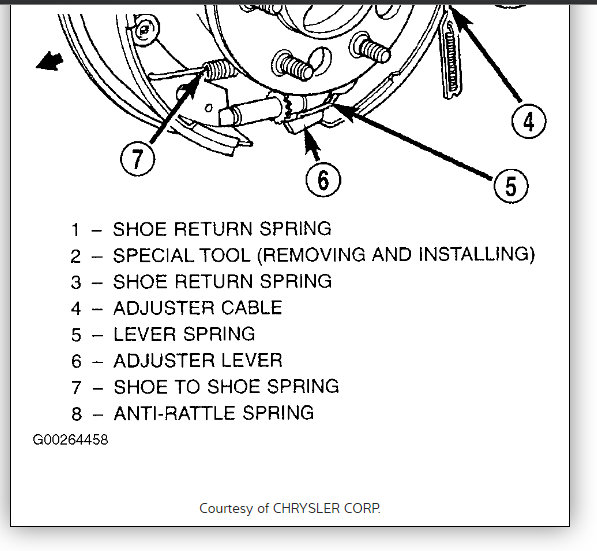 4

7

6

5

1 – SHOE RETURN SPRING
2 – SPECIAL TOOL (REMOVING AND INSTALLING)
3 – SHOE RETURN SPRING
4 – ADJUSTER CABLE
5 – LEVER SPRING
6 – ADJUSTER LEVER
7 – SHOE TO SHOE SPRING
8 – ANTI-RATTLE SPRING

G00264458

Courtesy of CHRYSLER CORP.