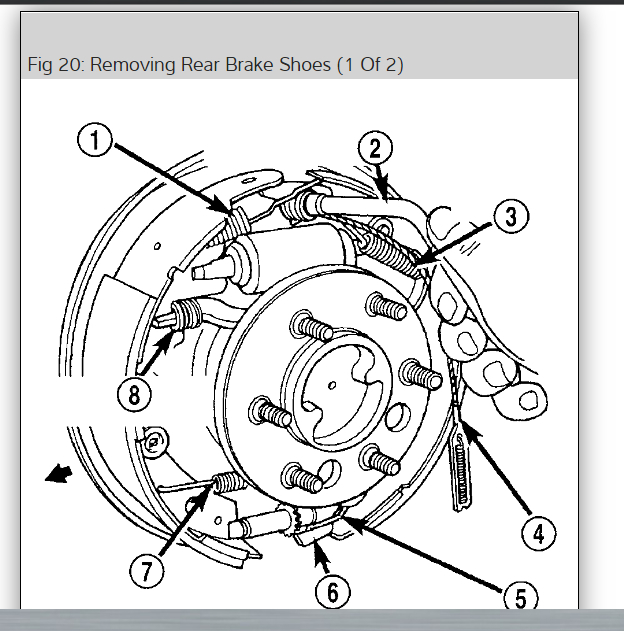 Fig 20: Removing Rear Brake Shoes (1 Of 2)

1
2
3
8
4
7
6
5