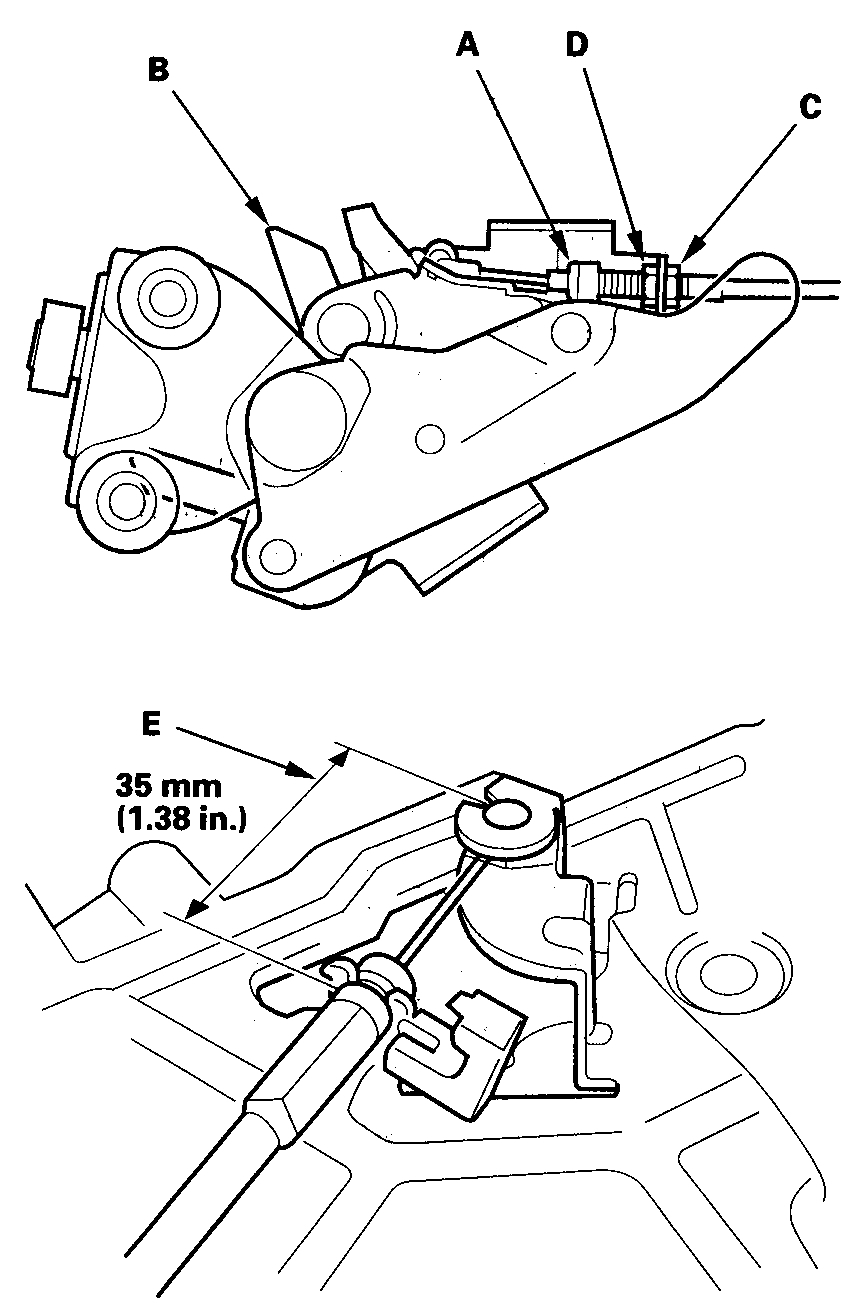 B

A

D

C

E

35 mm
(1.38 in.)