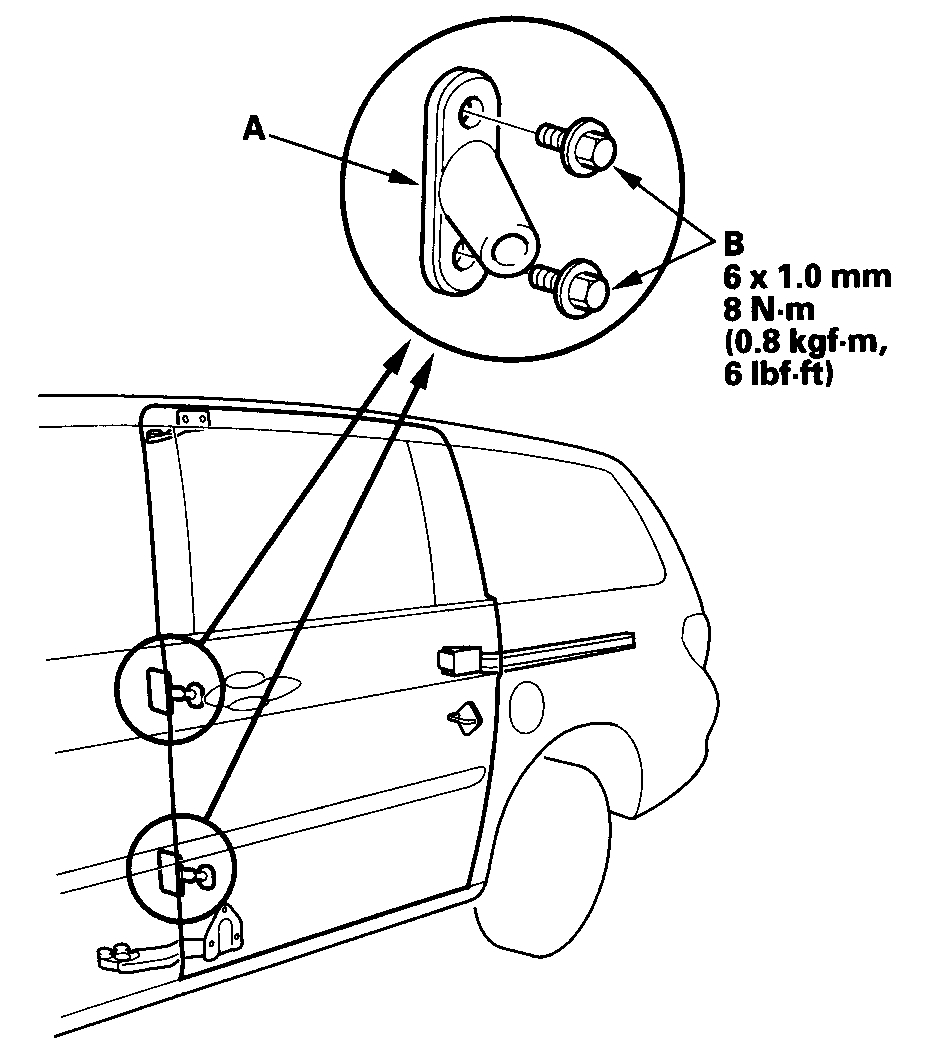 A

B
6 x 1.0 mm
8 N·m
(0.8 kgf·m,
6 lbf·ft)