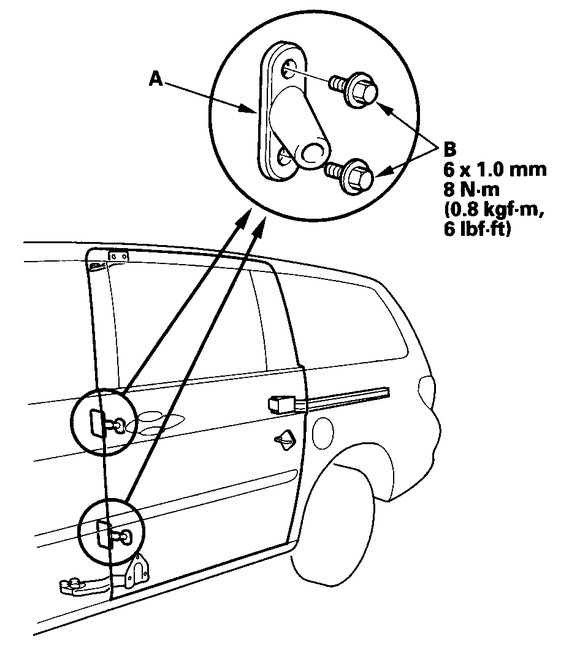 A

B
6 x 1.0 mm
8 N·m
(0.8 kgf·m,
6 lbf·ft)