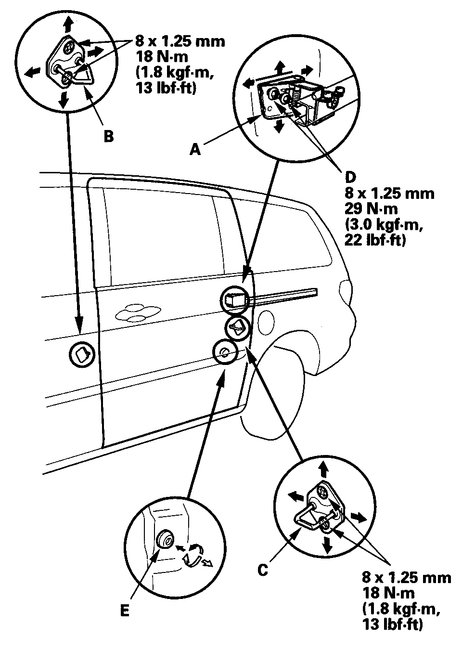 8 x 1.25 mm
18 N·m
(1.8 kgf·m,
13 lbf·ft)

B

A

D
8 x 1.25 mm
29 N·m
(3.0 kgf·m,
22 lbf·ft)

E

C

8 x 1.25 mm
18 N·m
(1.8 kgf·m,
13 lbf·ft)