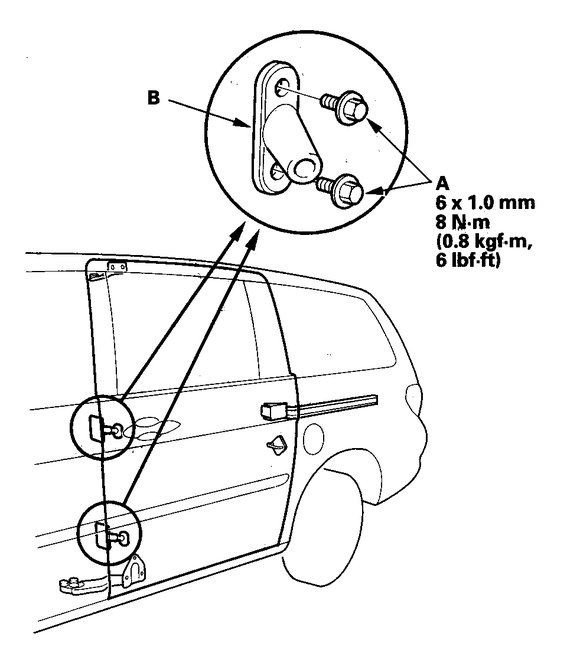 B

A
6 x 1.0 mm
8 N·m
(0.8 kgf·m,
6 lbf·ft)