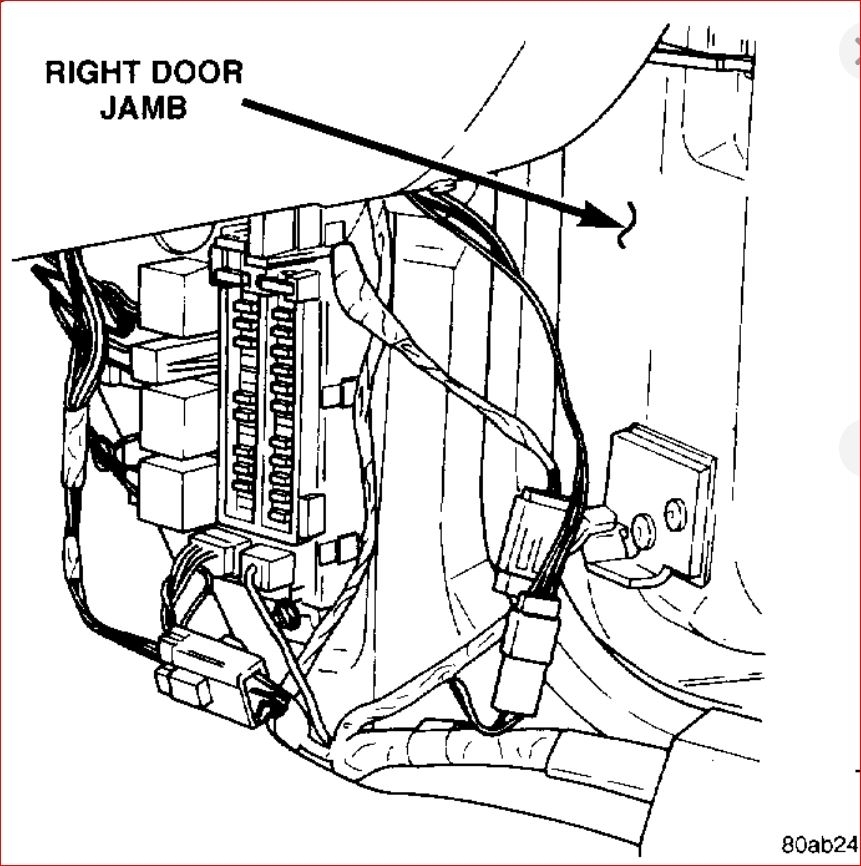 RIGHT DOOR JAMB

80ab24