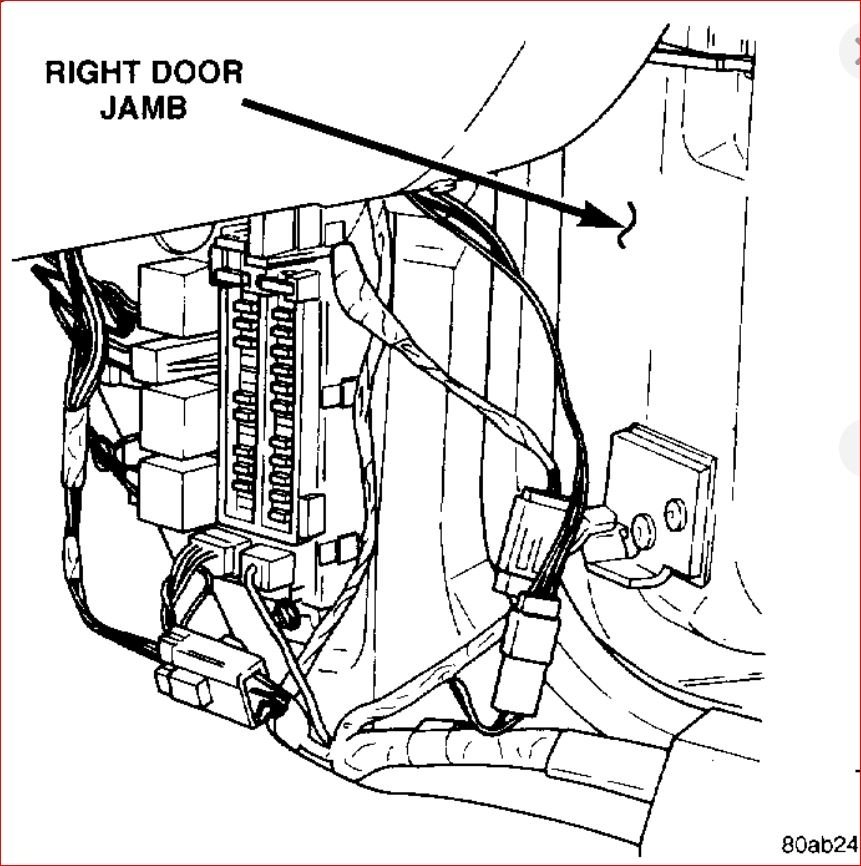 RIGHT DOOR JAMB

80ab24