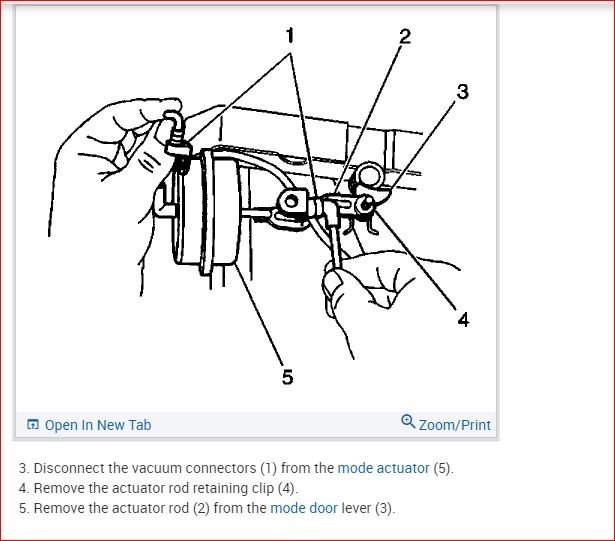 1
2
3
4
5

Open In New Tab
Zoom/Print

3. Disconnect the vacuum connectors (1) from the mode actuator (5).
4. Remove the actuator rod retaining clip (4).
5. Remove the actuator rod (2) from the mode door lever (3).