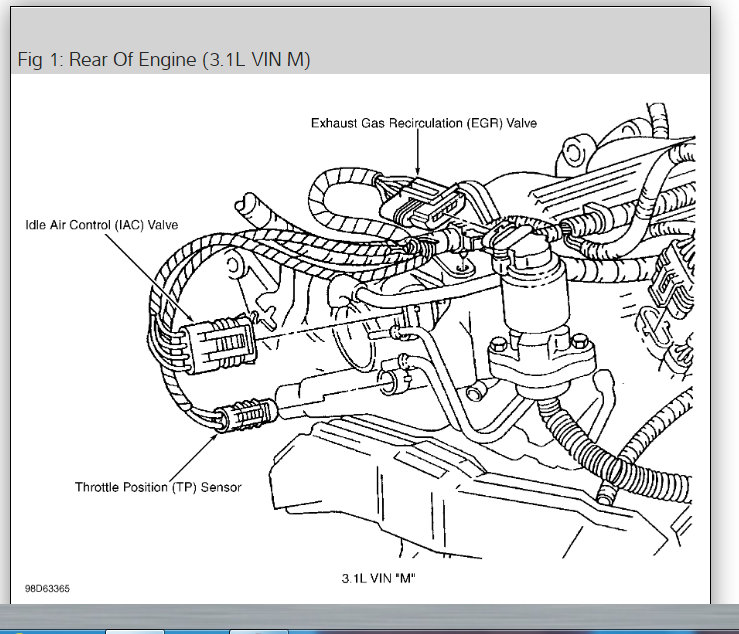 Fig 1: Rear Of Engine (3.1L VIN M)

Exhaust Gas Recirculation (EGR) Valve

Idle Air Control (IAC) Valve

Throttle Position (TP) Sensor

3.1L VIN "M"

98D63365