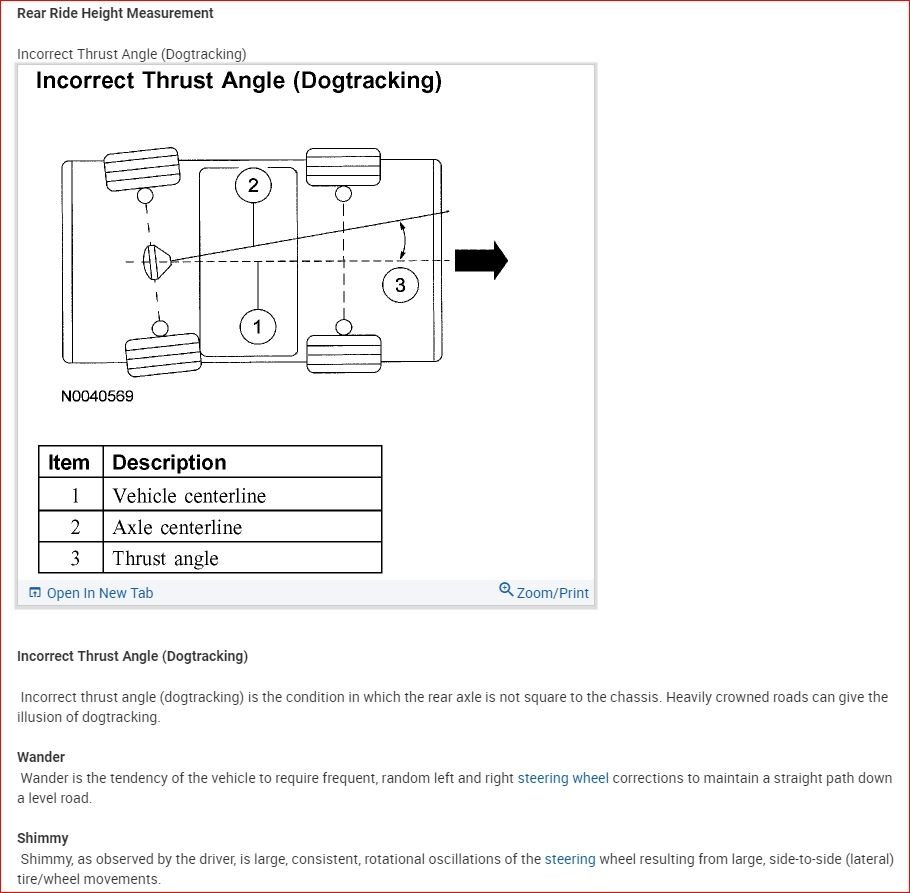 Rear Ride Height Measurement

Incorrect Thrust Angle (Dogtracking)

Incorrect Thrust Angle (Dogtracking)

2

3

1

N0040569

| Item | Description |
|---|---|
| 1 | Vehicle centerline |
| 2 | Axle centerline |
| 3 | Thrust angle |

Open In New Tab

Zoom/Print

Incorrect Thrust Angle (Dogtracking)

Incorrect thrust angle (dogtracking) is the condition in which the rear axle is not square to the chassis. Heavily crowned roads can give the illusion of dogtracking.

Wander

Wander is the tendency of the vehicle to require frequent, random left and right steering wheel corrections to maintain a straight path down a level road.

Shimmy

Shimmy, as observed by the driver, is large, consistent, rotational oscillations of the steering wheel resulting from large, side-to-side (lateral) tire/wheel movements.