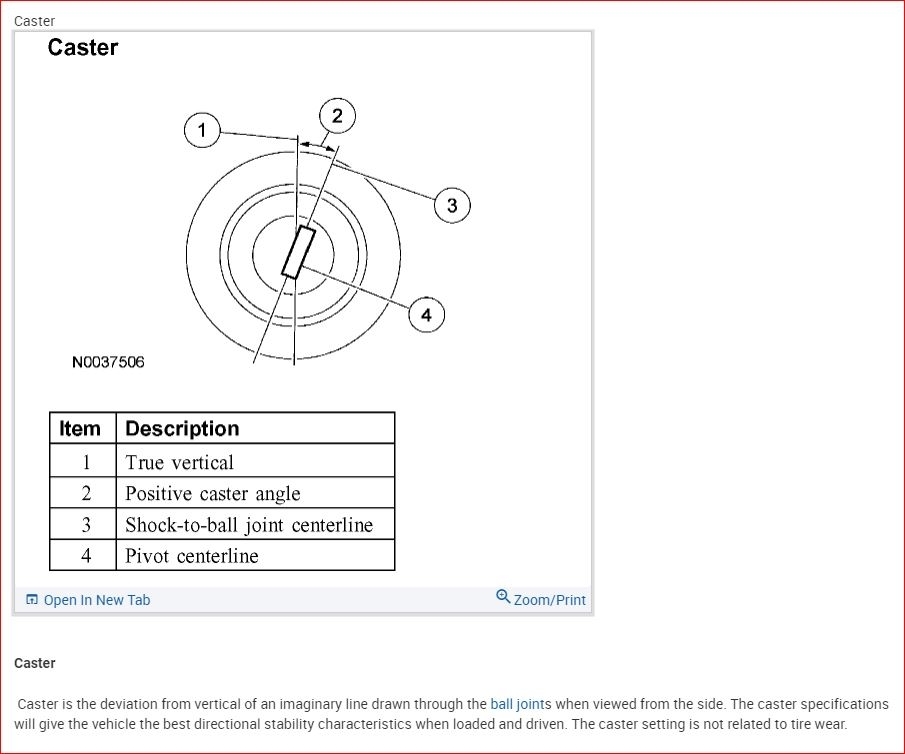 Caster

Caster

1
2
3
4

N0037506

| Item | Description |
|---|---|
| 1 | True vertical |
| 2 | Positive caster angle |
| 3 | Shock-to-ball joint centerline |
| 4 | Pivot centerline |

Open In New Tab
Zoom/Print

Caster

Caster is the deviation from vertical of an imaginary line drawn through the ball joints when viewed from the side. The caster specifications will give the vehicle the best directional stability characteristics when loaded and driven. The caster setting is not related to tire wear.