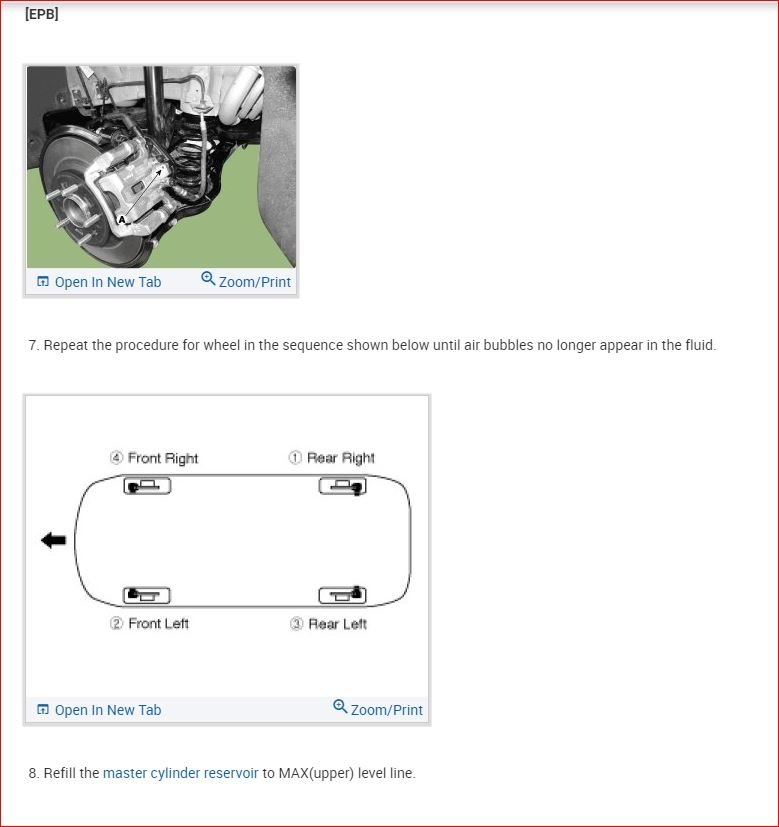 [EPB]

A

Open In New Tab Zoom/Print

7. Repeat the procedure for wheel in the sequence shown below until air bubbles no longer appear in the fluid.

④ Front Right ① Rear Right

② Front Left ③ Rear Left

Open In New Tab Zoom/Print

8. Refill the master cylinder reservoir to MAX(upper) level line.