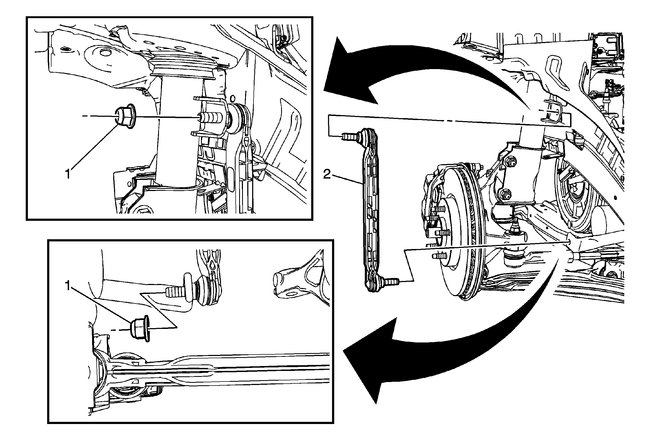 1

2

1