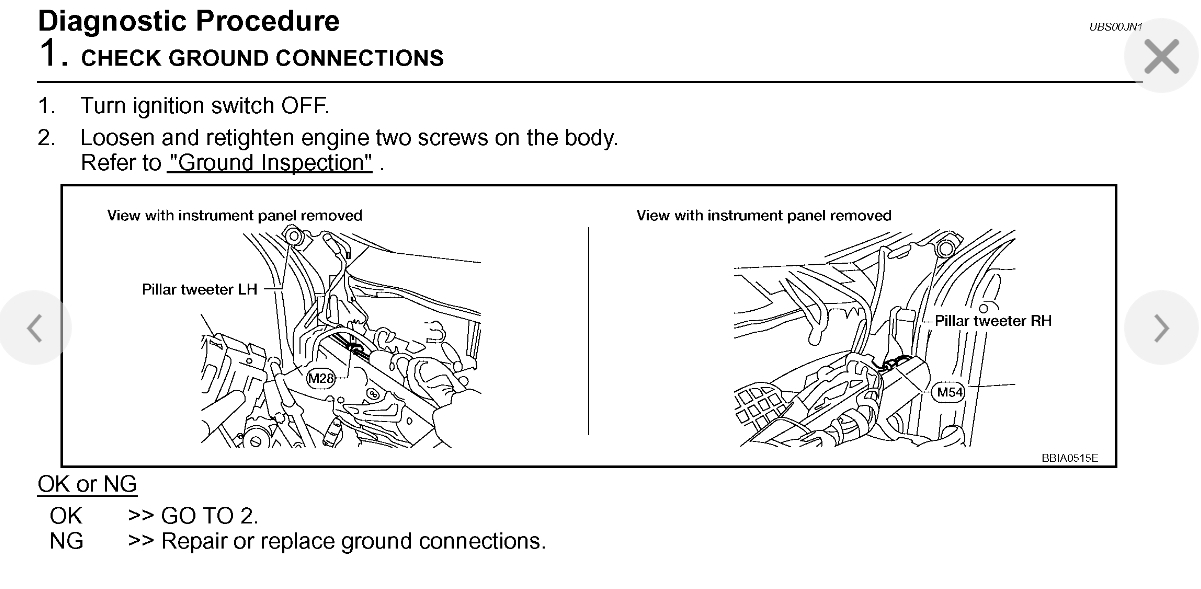 Diagnostic Procedure
UBS00JN1
1. CHECK GROUND CONNECTIONS

1. Turn ignition switch OFF.
2. Loosen and retighten engine two screws on the body.
Refer to "Ground Inspection" .

View with instrument panel removed
Pillar tweeter LH
M28

View with instrument panel removed
Pillar tweeter RH
M54

BBIA0515E

OK or NG

OK >> GO TO 2.
NG >> Repair or replace ground connections.