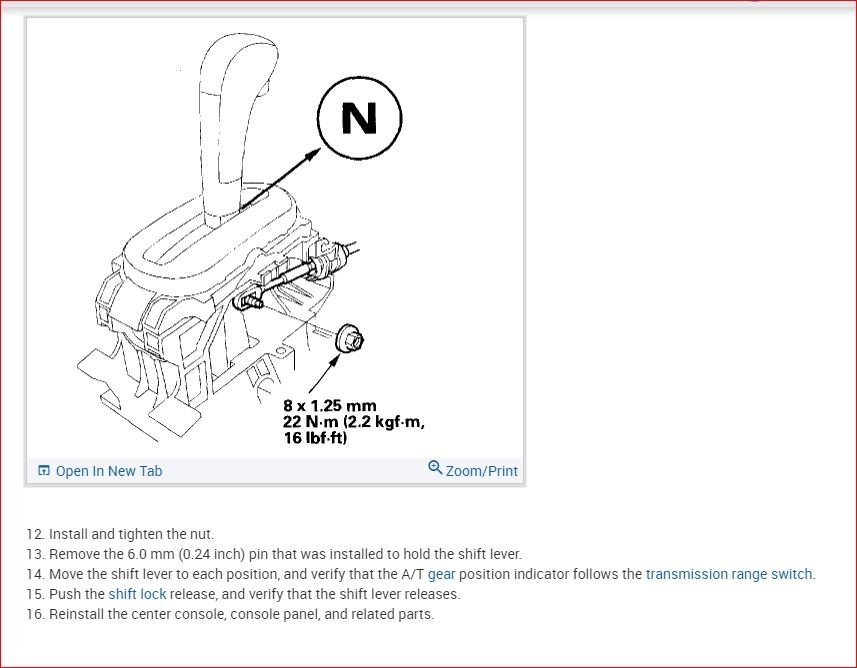 N

8 x 1.25 mm
22 N·m (2.2 kgf·m, 16 lbf·ft)

Open In New Tab

Zoom/Print

12. Install and tighten the nut.
13. Remove the 6.0 mm (0.24 inch) pin that was installed to hold the shift lever.
14. Move the shift lever to each position, and verify that the A/T gear position indicator follows the transmission range switch.
15. Push the shift lock release, and verify that the shift lever releases.
16. Reinstall the center console, console panel, and related parts.