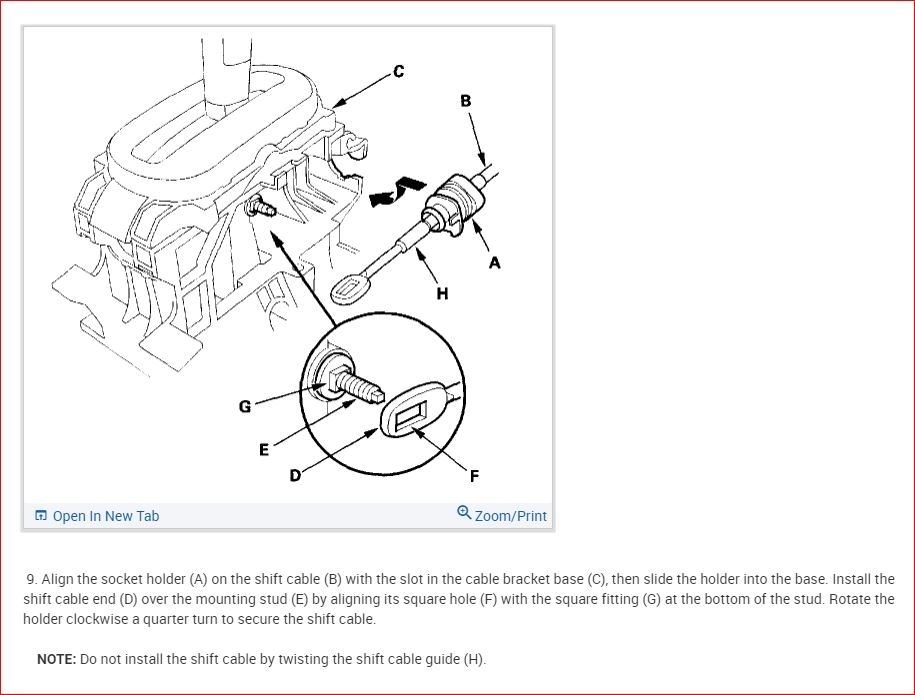 C
B
A
H
G
E
D
F

Open In New Tab
Zoom/Print

9. Align the socket holder (A) on the shift cable (B) with the slot in the cable bracket base (C), then slide the holder into the base. Install the shift cable end (D) over the mounting stud (E) by aligning its square hole (F) with the square fitting (G) at the bottom of the stud. Rotate the holder clockwise a quarter turn to secure the shift cable.

NOTE: Do not install the shift cable by twisting the shift cable guide (H).