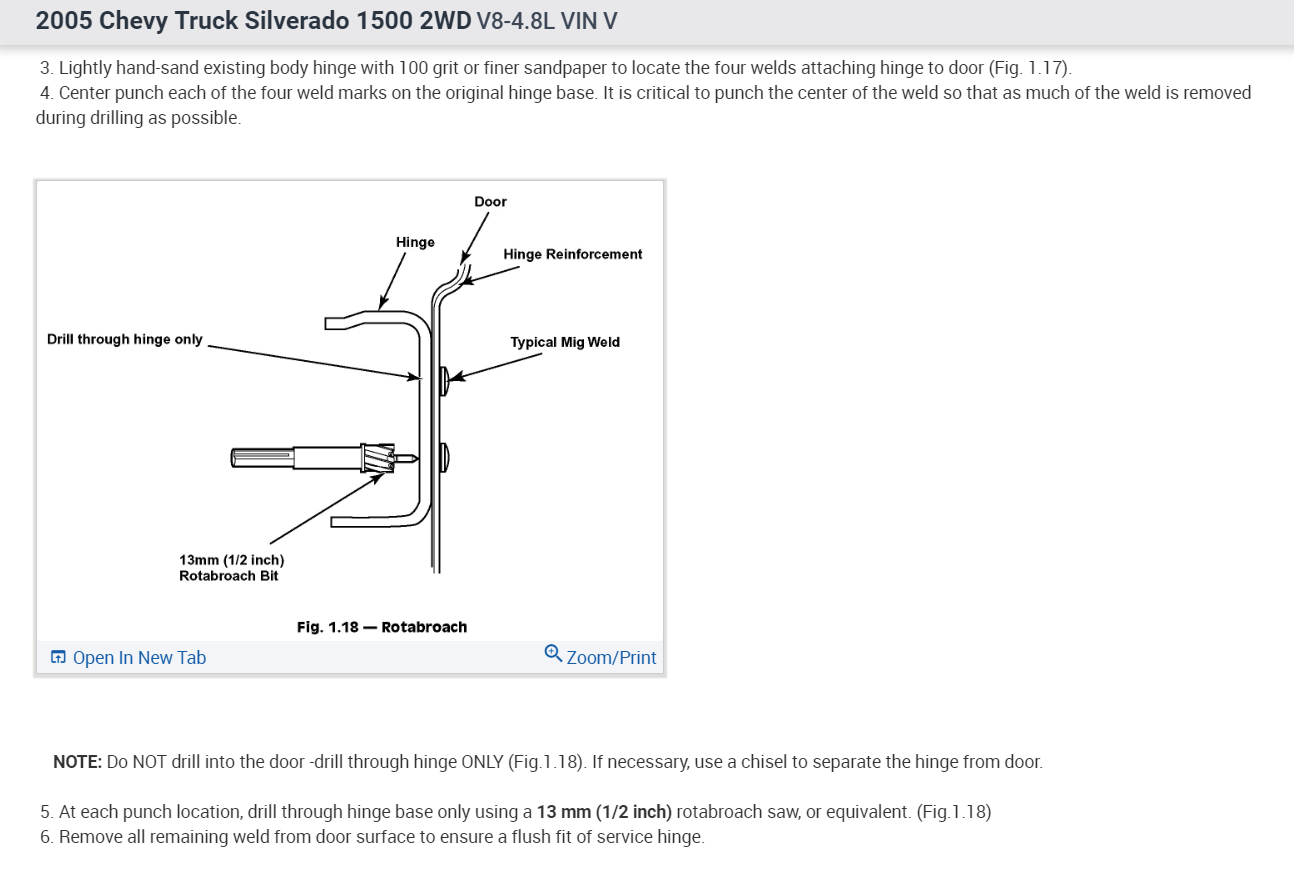 2005 Chevy Truck Silverado 1500 2WD V8-4.8L VIN V

3. Lightly hand-sand existing body hinge with 100 grit or finer sandpaper to locate the four welds attaching hinge to door (Fig. 1.17).
4. Center punch each of the four weld marks on the original hinge base. It is critical to punch the center of the weld so that as much of the weld is removed during drilling as possible.

Door
Hinge
Hinge Reinforcement
Drill through hinge only
Typical Mig Weld
13mm (1/2 inch) Rotabroach Bit

Fig. 1.18 — Rotabroach

Open In New Tab
Zoom/Print

NOTE: Do NOT drill into the door -drill through hinge ONLY (Fig.1.18). If necessary, use a chisel to separate the hinge from door.

5. At each punch location, drill through hinge base only using a 13 mm (1/2 inch) rotabroach saw, or equivalent. (Fig.1.18)
6. Remove all remaining weld from door surface to ensure a flush fit of service hinge.