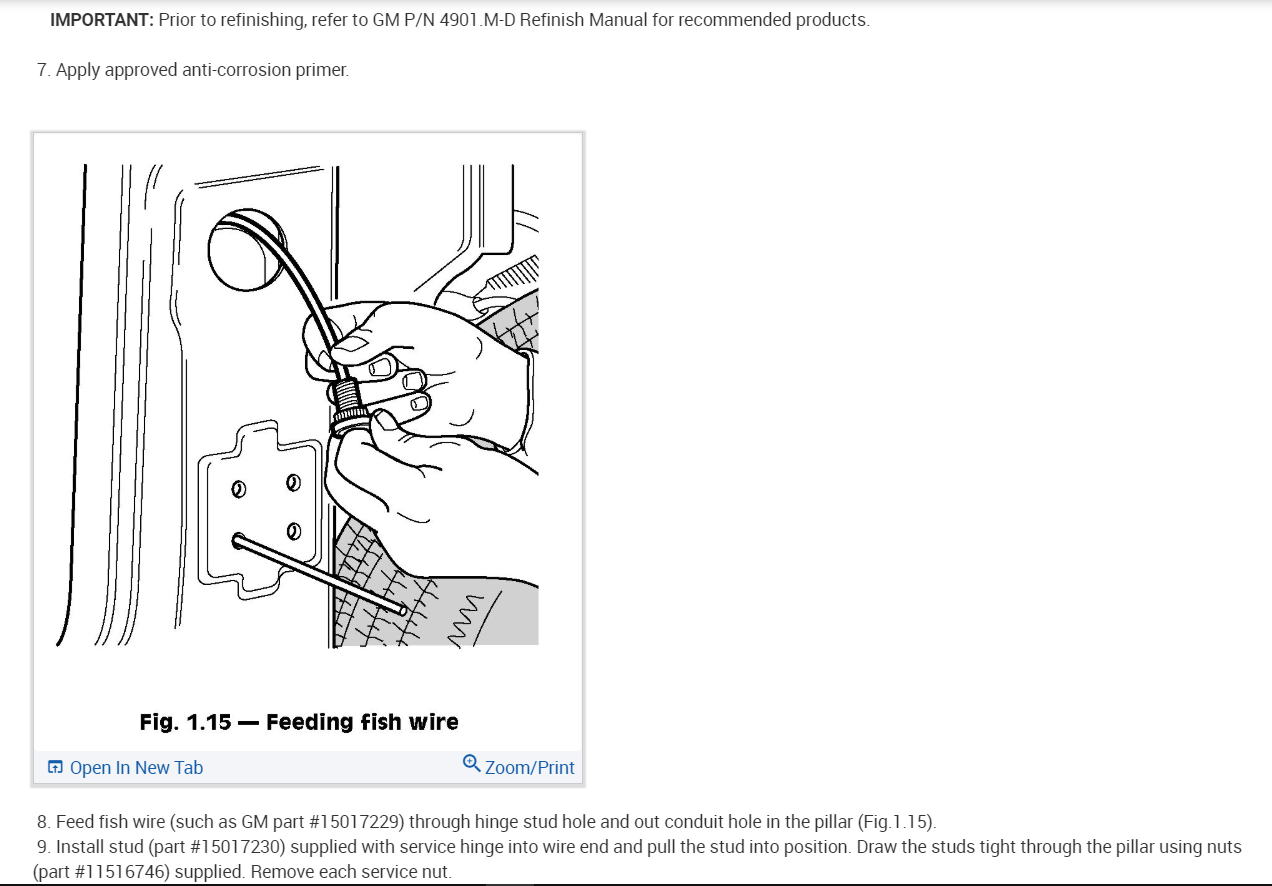 **IMPORTANT:** Prior to refinishing, refer to GM P/N 4901.M-D Refinish Manual for recommended products.

7. Apply approved anti-corrosion primer.

**Fig. 1.15 — Feeding fish wire**

Open In New Tab

Zoom/Print

8. Feed fish wire (such as GM part #15017229) through hinge stud hole and out conduit hole in the pillar (Fig.1.15).
9. Install stud (part #15017230) supplied with service hinge into wire end and pull the stud into position. Draw the studs tight through the pillar using nuts (part #11516746) supplied. Remove each service nut.