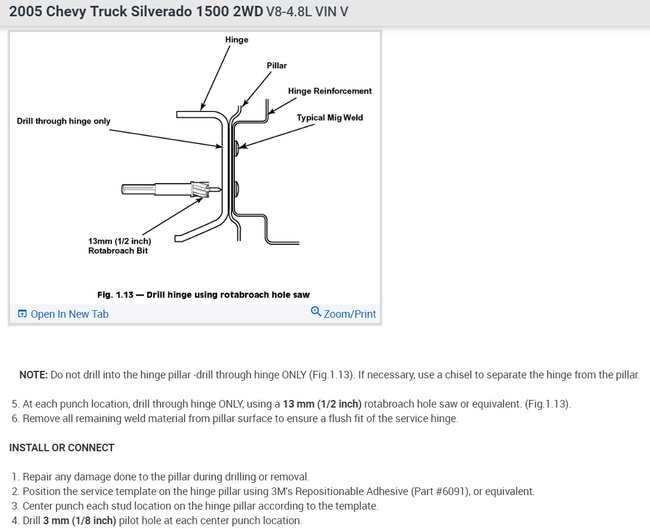 2005 Chevy Truck Silverado 1500 2WD V8-4.8L VIN V

Hinge

Pillar

Hinge Reinforcement

Typical Mig Weld

Drill through hinge only

13mm (1/2 inch) Rotabroach Bit

Fig. 1.13 — Drill hinge using rotabroach hole saw

Open In New Tab

Zoom/Print

NOTE: Do not drill into the hinge pillar -drill through hinge ONLY (Fig.1.13). If necessary, use a chisel to separate the hinge from the pillar.

5. At each punch location, drill through hinge ONLY, using a 13 mm (1/2 inch) rotabroach hole saw or equivalent. (Fig.1.13).
6. Remove all remaining weld material from pillar surface to ensure a flush fit of the service hinge.

INSTALL OR CONNECT

1. Repair any damage done to the pillar during drilling or removal.
2. Position the service template on the hinge pillar using 3M's Repositionable Adhesive (Part #6091), or equivalent.
3. Center punch each stud location on the hinge pillar according to the template.
4. Drill 3 mm (1/8 inch) pilot hole at each center punch location.