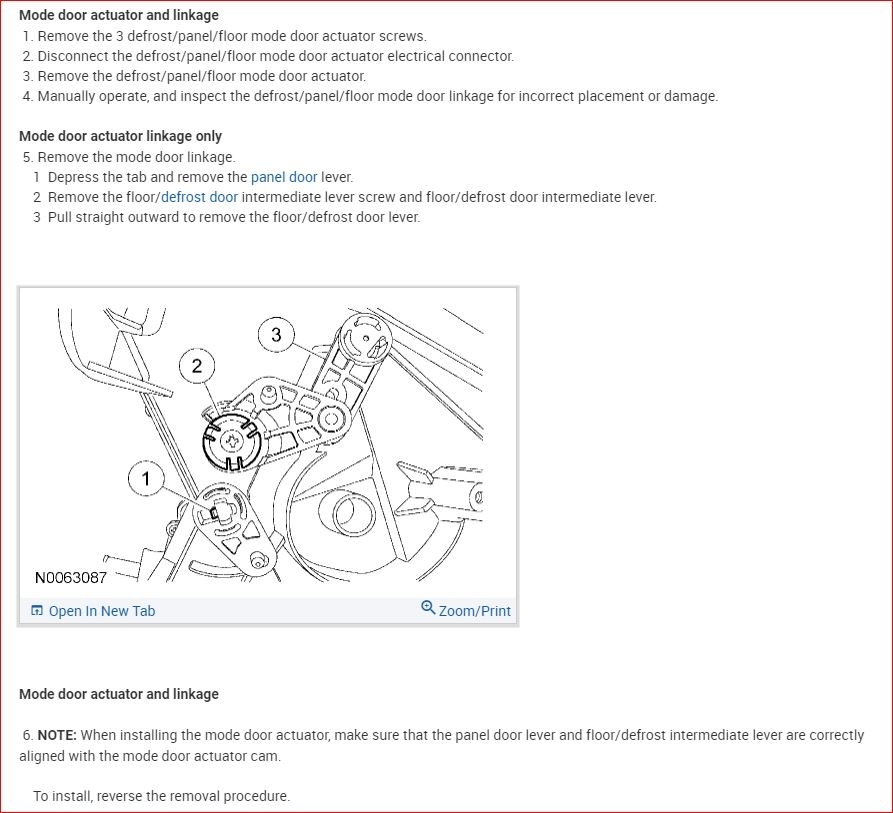 Mode door actuator and linkage

1. Remove the 3 defrost/panel/floor mode door actuator screws.
2. Disconnect the defrost/panel/floor mode door actuator electrical connector.
3. Remove the defrost/panel/floor mode door actuator.
4. Manually operate, and inspect the defrost/panel/floor mode door linkage for incorrect placement or damage.

Mode door actuator linkage only

5. Remove the mode door linkage.
1 Depress the tab and remove the panel door lever.
2 Remove the floor/defrost door intermediate lever screw and floor/defrost door intermediate lever.
3 Pull straight outward to remove the floor/defrost door lever.

3
2
1
N0063087

Open In New Tab
Zoom/Print

Mode door actuator and linkage

6. NOTE: When installing the mode door actuator, make sure that the panel door lever and floor/defrost intermediate lever are correctly aligned with the mode door actuator cam.

To install, reverse the removal procedure.