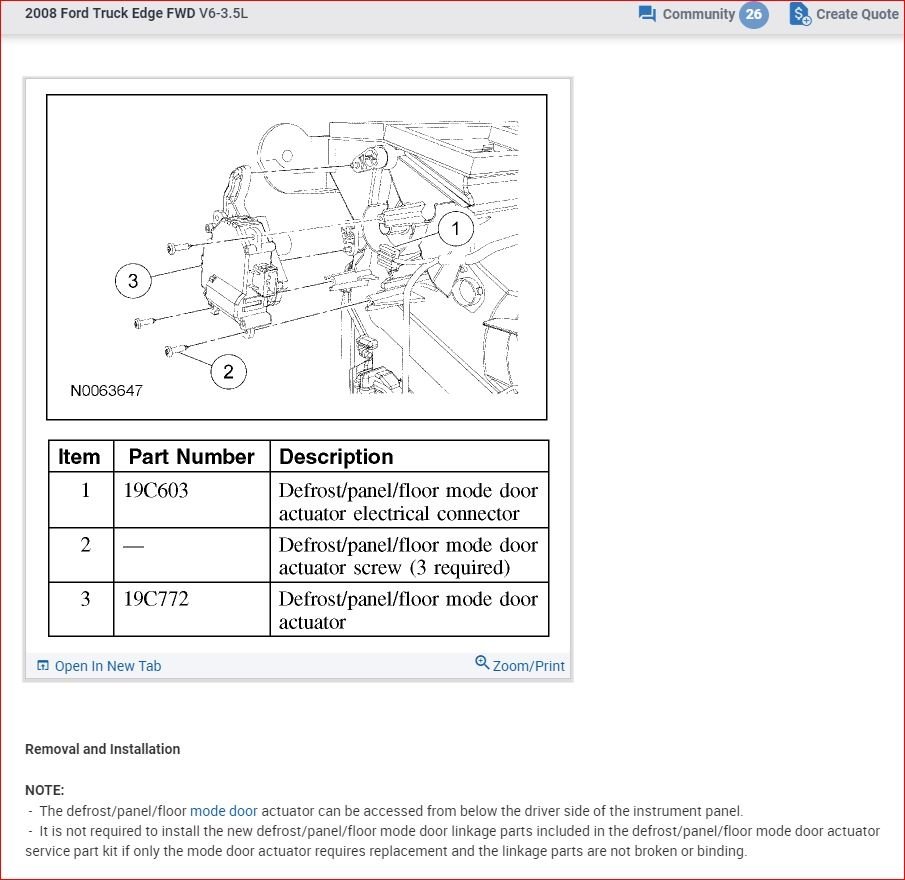 2008 Ford Truck Edge FWD V6-3.5L

Community 26 Create Quote

1

3

2

N0063647

| Item | Part Number | Description |
|---|---|---|
| 1 | 19C603 | Defrost/panel/floor mode door actuator electrical connector |
| 2 | — | Defrost/panel/floor mode door actuator screw (3 required) |
| 3 | 19C772 | Defrost/panel/floor mode door actuator |

Open In New Tab

Zoom/Print

Removal and Installation

NOTE:
- The defrost/panel/floor mode door actuator can be accessed from below the driver side of the instrument panel.
- It is not required to install the new defrost/panel/floor mode door linkage parts included in the defrost/panel/floor mode door actuator service part kit if only the mode door actuator requires replacement and the linkage parts are not broken or binding.