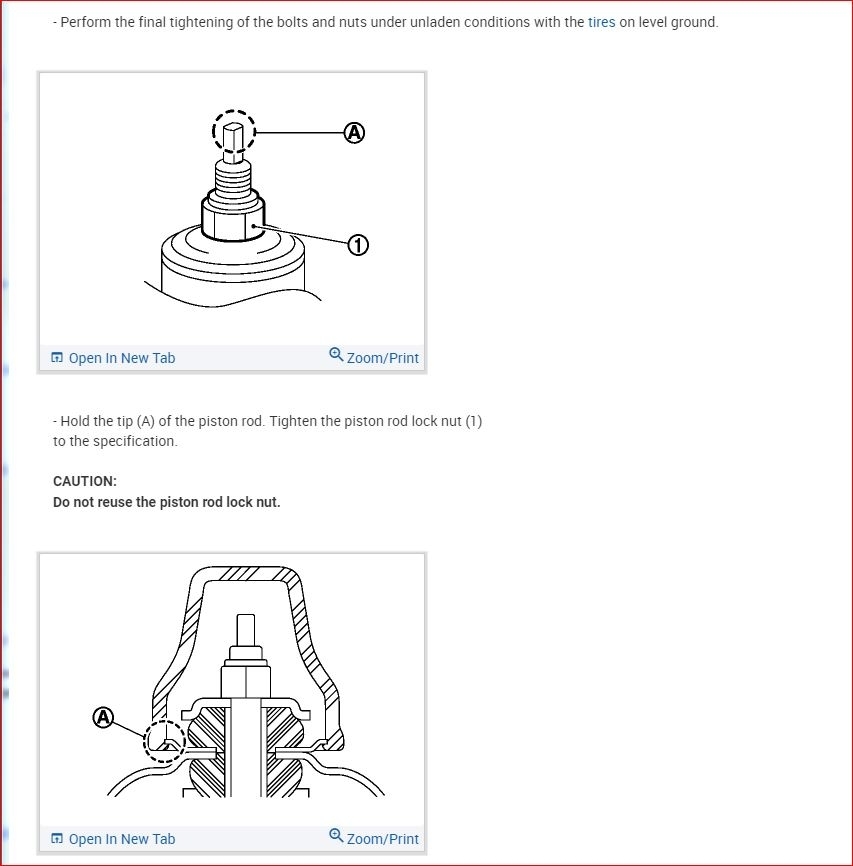 - Perform the final tightening of the bolts and nuts under unladen conditions with the tires on level ground.

A

1

Open In New Tab

Zoom/Print

- Hold the tip (A) of the piston rod. Tighten the piston rod lock nut (1) to the specification.

CAUTION:
Do not reuse the piston rod lock nut.

A

Open In New Tab

Zoom/Print