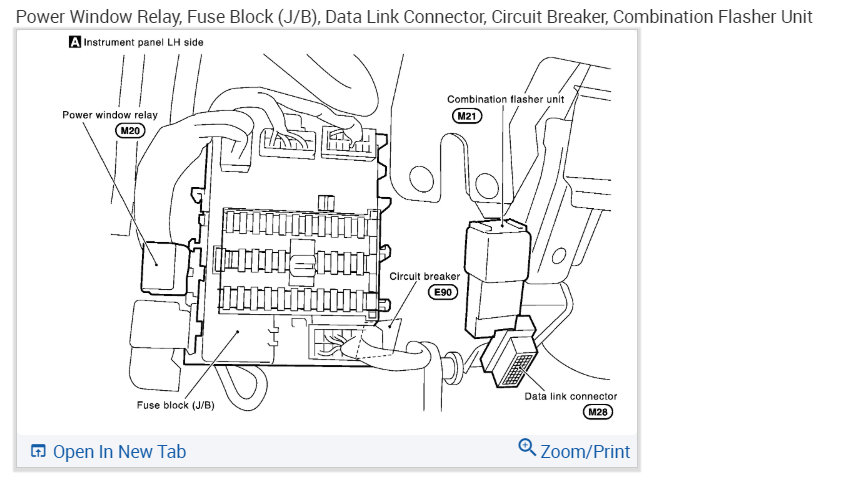 Power Window Relay, Fuse Block (J/B), Data Link Connector, Circuit Breaker, Combination Flasher Unit

A Instrument panel LH side

Power window relay
M20

Combination flasher unit
M21

Circuit breaker
E90

Fuse block (J/B)

Data link connector
M28

Open In New Tab

Zoom/Print