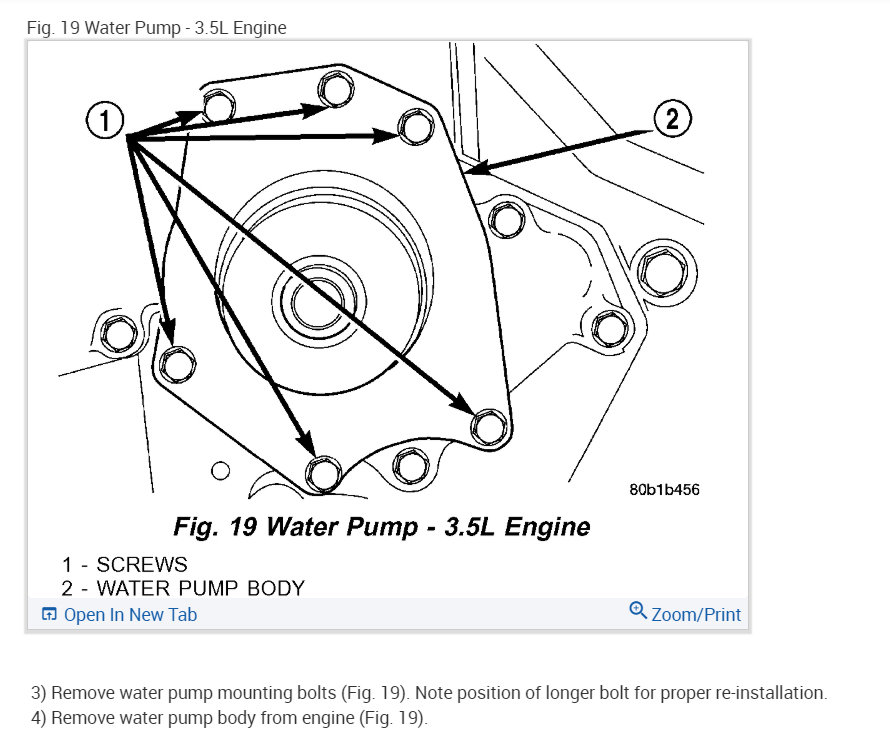 Fig. 19 Water Pump - 3.5L Engine

1

2

80b1b456

Fig. 19 Water Pump - 3.5L Engine

1 - SCREWS
2 - WATER PUMP BODY

Open In New Tab

Zoom/Print

3) Remove water pump mounting bolts (Fig. 19). Note position of longer bolt for proper re-installation.
4) Remove water pump body from engine (Fig. 19).