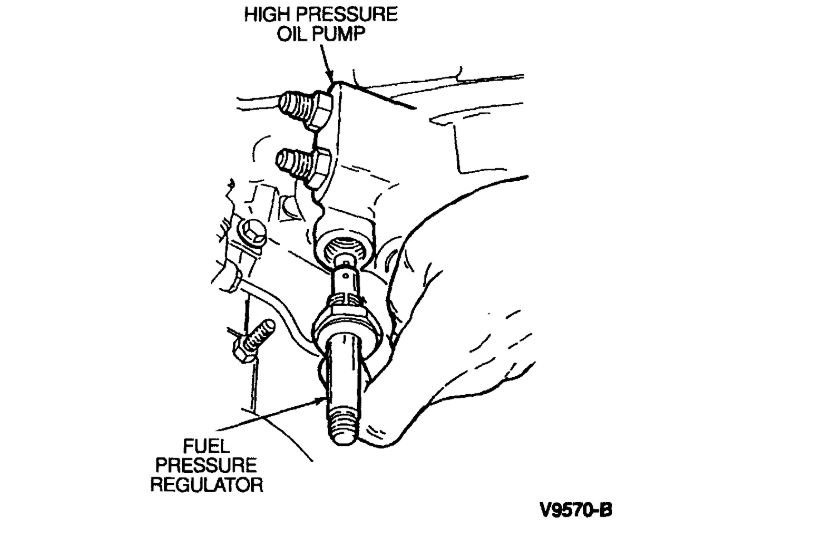 HIGH PRESSURE
OIL PUMP

FUEL
PRESSURE
REGULATOR

V9570-B