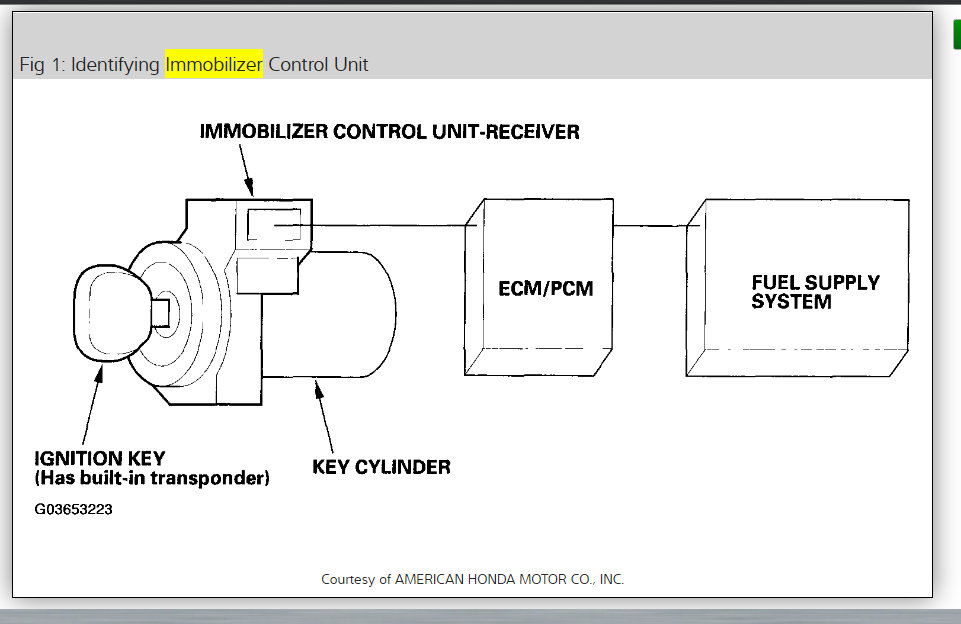 Fig 1: Identifying Immobilizer Control Unit

IMMOBILIZER CONTROL UNIT-RECEIVER

ECM/PCM

FUEL SUPPLY SYSTEM

IGNITION KEY
(Has built-in transponder)

KEY CYLINDER

G03653223

Courtesy of AMERICAN HONDA MOTOR CO., INC.