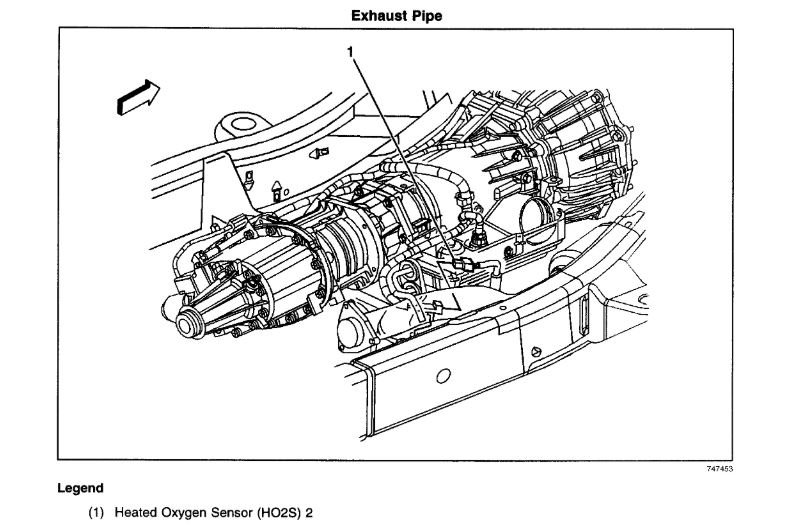 Exhaust Pipe

1

747453

Legend

(1) Heated Oxygen Sensor (HO2S) 2