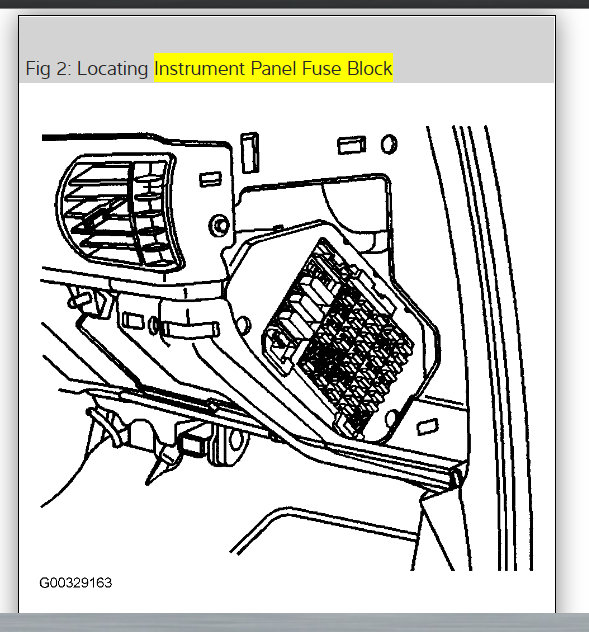 Fig 2: Locating Instrument Panel Fuse Block

G00329163