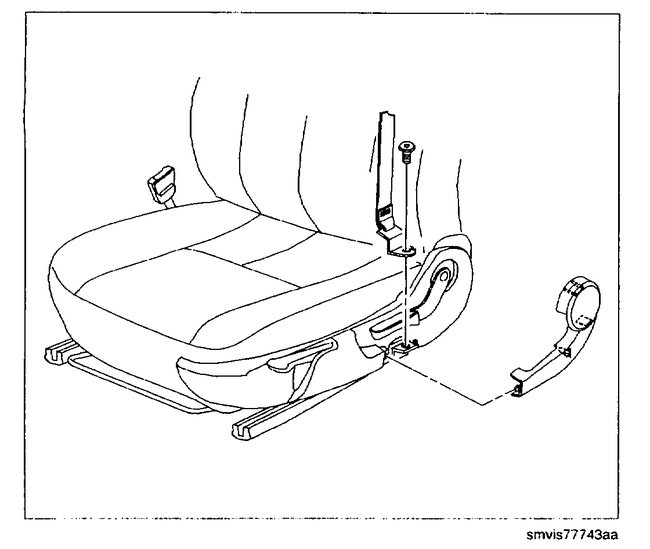 smvis77743aa