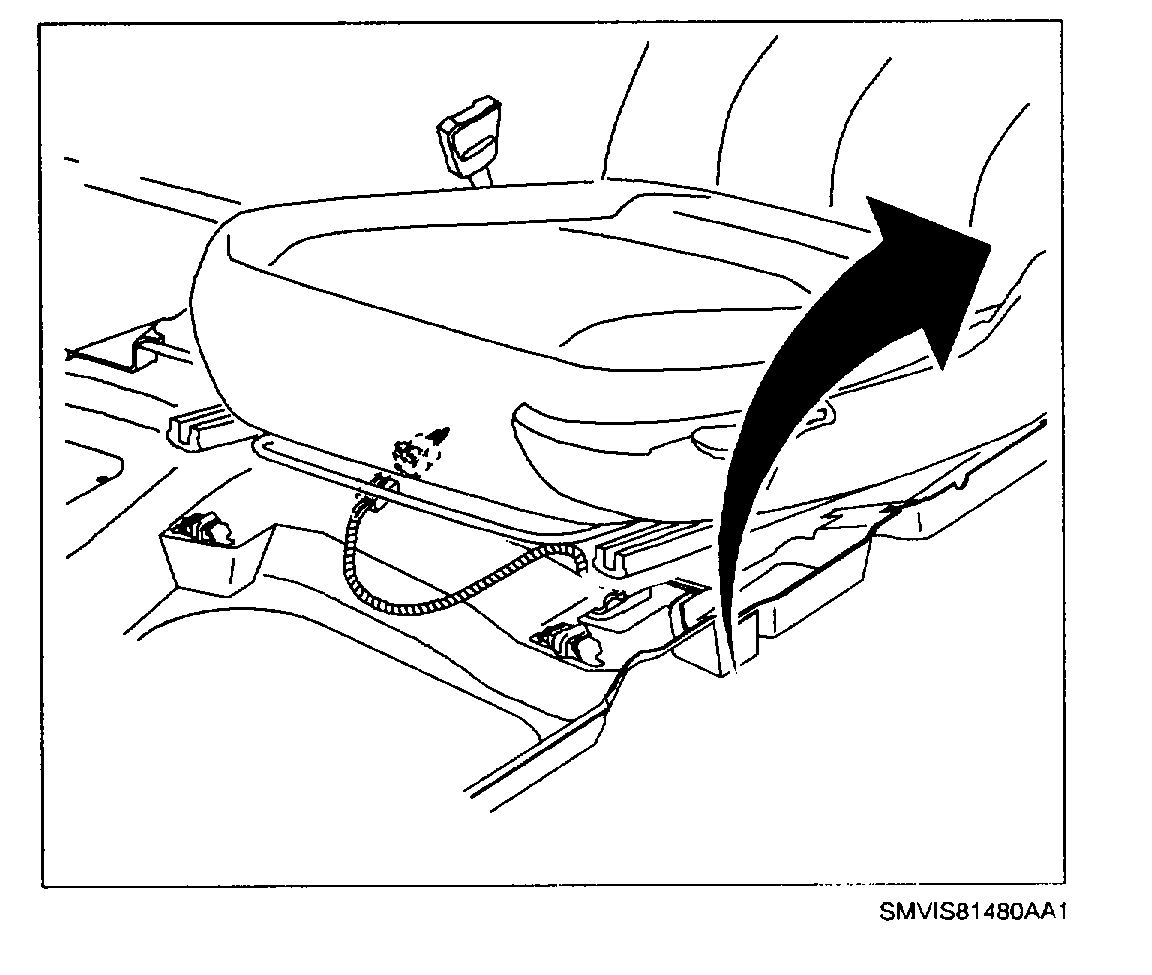 SMVIS81480AA1